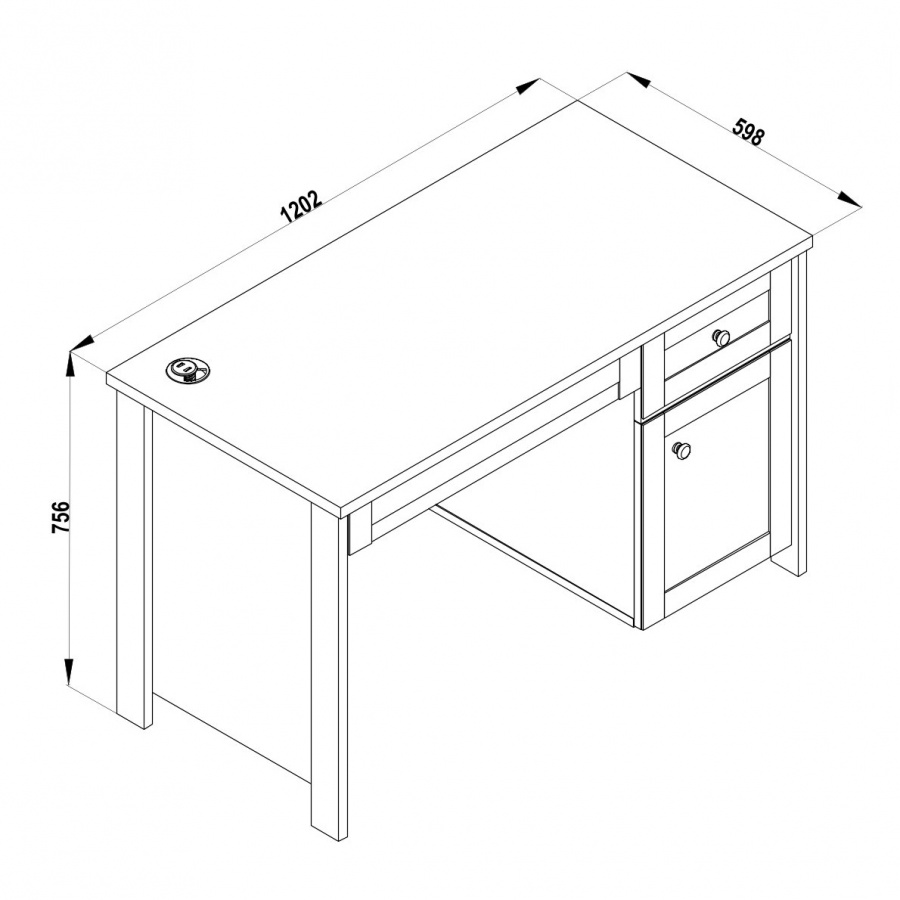 1202
598
756