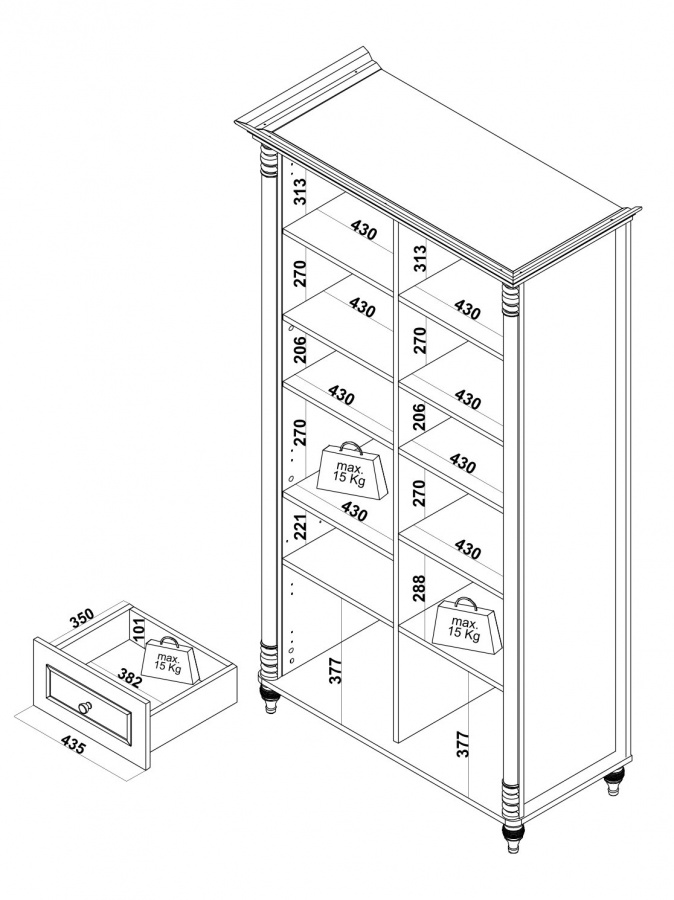 313
430
270
430
206
430
270
max.
15 Kg
430
221
377
313
430
270
430
206
430
270
430
288
max.
15 Kg
377
350
101
max.
15 Kg
382
435