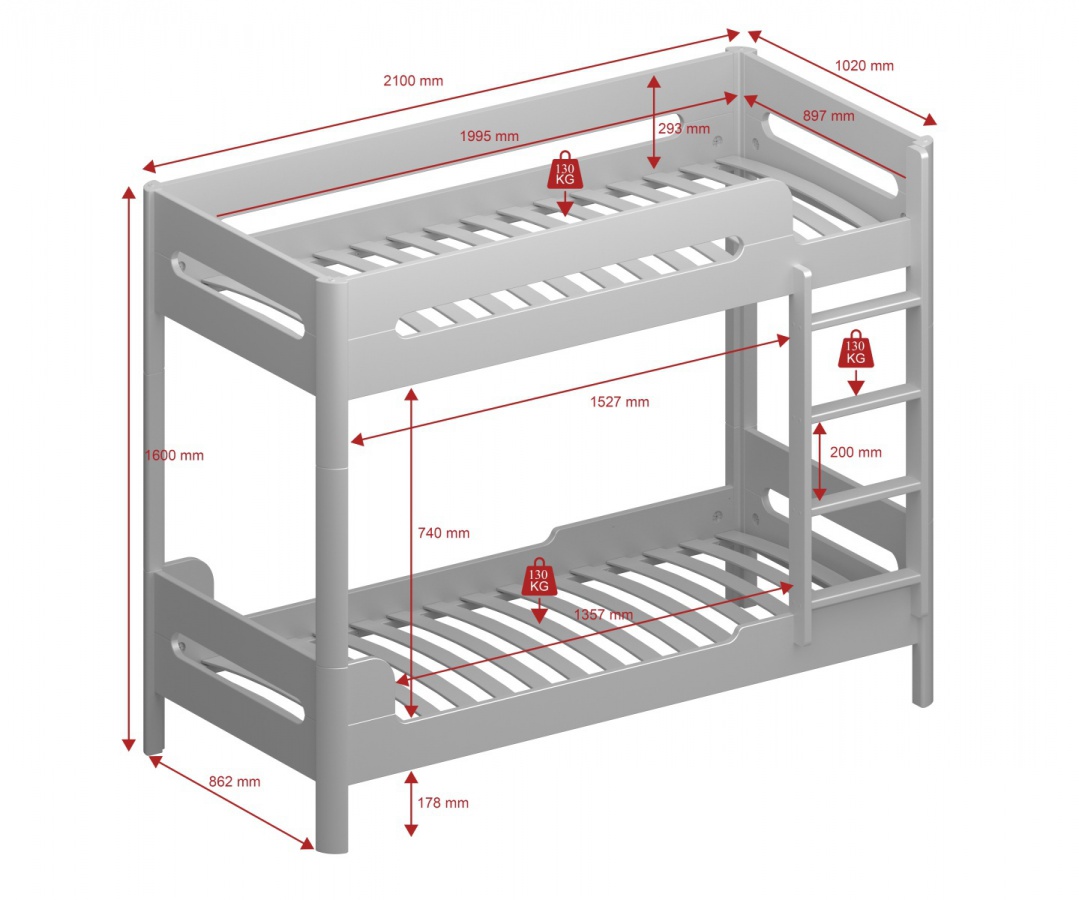 2100 mm
1020 mm
1995 mm
293 mm
897 mm
130 KG
130 KG
1527 mm
1600 mm
200 mm
740 mm
130 KG
1357 mm
862 mm
178 mm