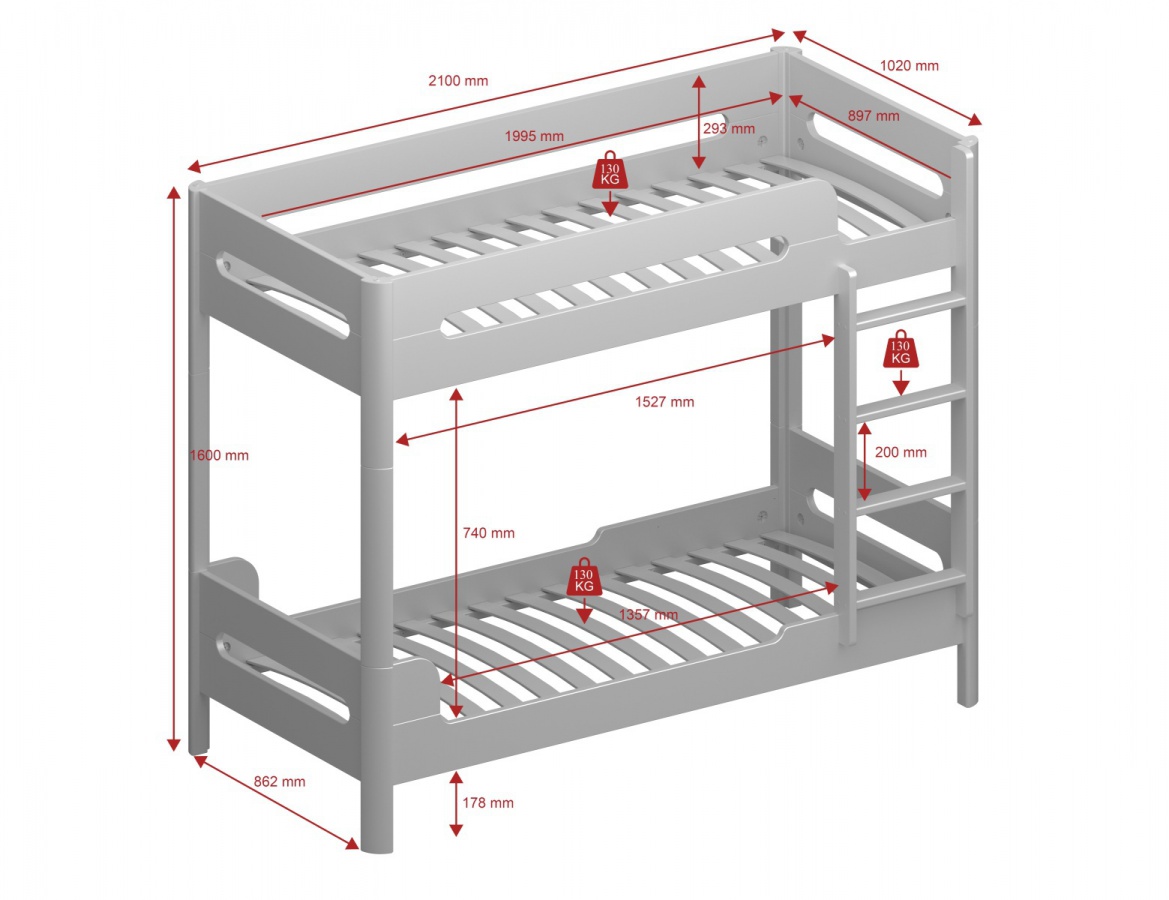 2100 mm
1020 mm
1995 mm
293 mm
897 mm
130 KG
130 KG
1527 mm
1600 mm
200 mm
740 mm
130 KG
1357 mm
862 mm
178 mm