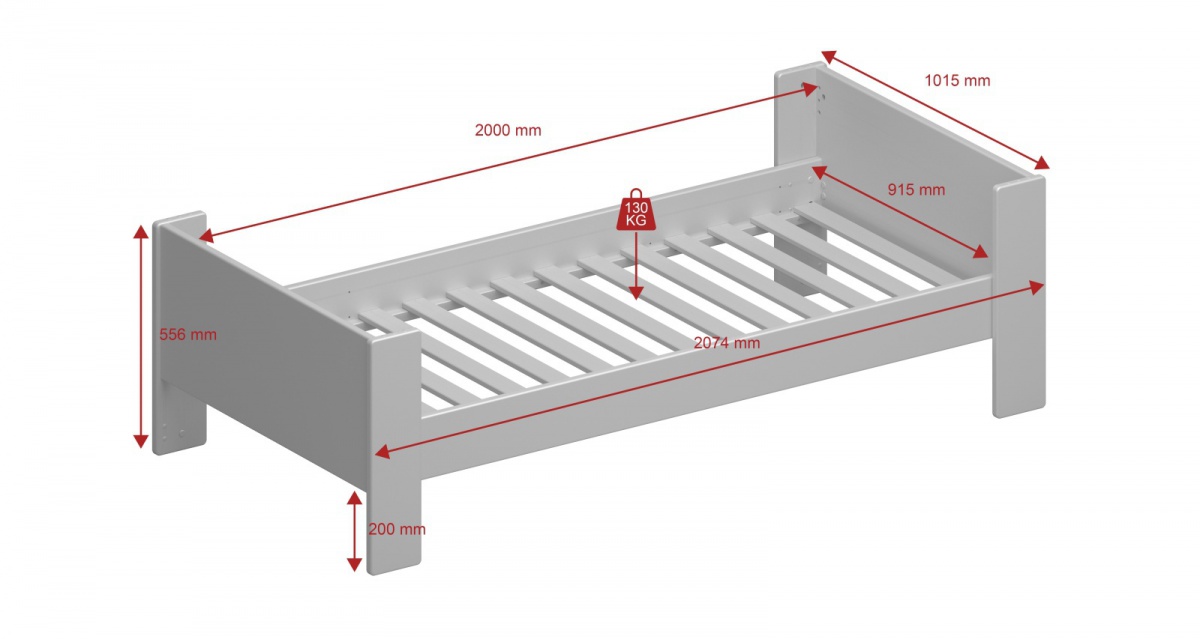 1015 mm

2000 mm

915 mm

130 KG

556 mm

2074 mm

200 mm