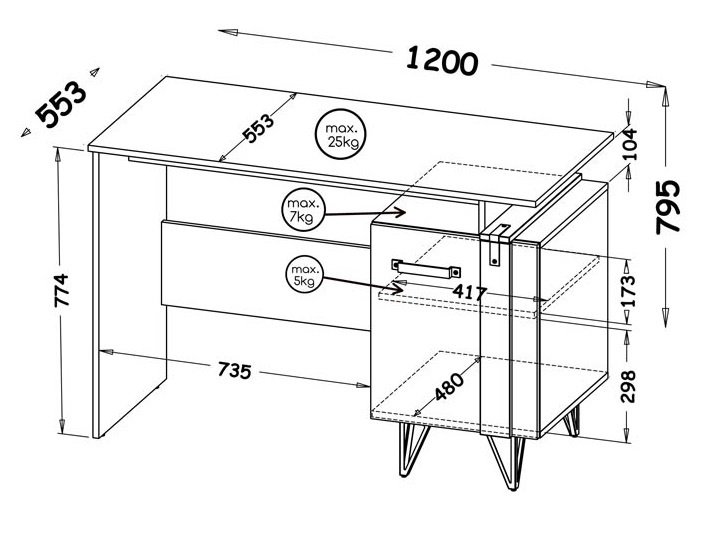 1200

553

553

max.
25kg

104

795

max.
7kg

max.
5kg

417

173

774

735

480

298